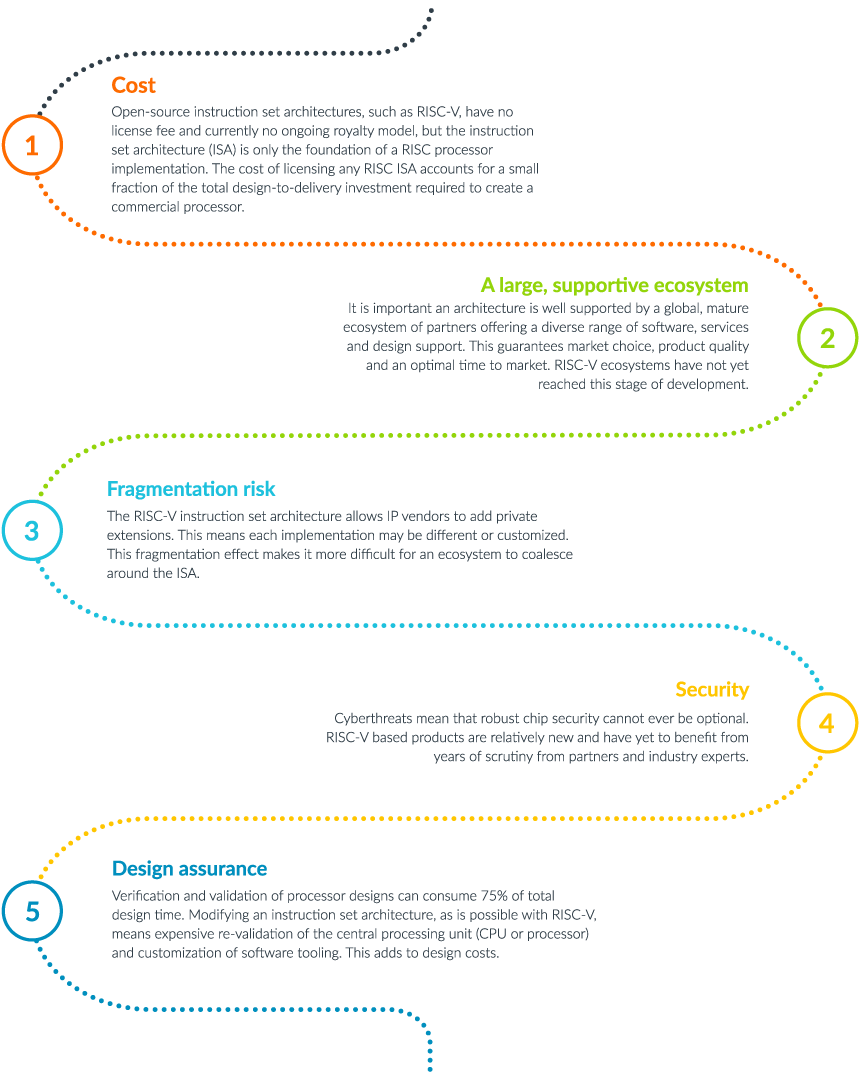 1

Cost

Open-source instruction set architectures, such as RISC-V, have no license fee and currently no ongoing royalty model, but the instruction set architecture (ISA) is only the foundation of a RISC processor implementation. The cost of licensing any RISC ISA accounts for a small fraction of the total design-to-delivery investment required to create a commercial processor.

2

A large, supportive ecosystem

It is important an architecture is well supported by a global, mature ecosystem of partners offering a diverse range of software, services and design support. This guarantees market choice, product quality and an optimal time to market. RISC-V ecosystems have not yet reached this stage of development.

3

Fragmentation risk

The RISC-V instruction set architecture allows IP vendors to add private extensions. This means each implementation may be different or customized. This fragmentation effect makes it more difficult for an ecosystem to coalesce around the ISA.

4

Security

Cyberthreats mean that robust chip security cannot ever be optional. RISC-V based products are relatively new and have yet to benefit from years of scrutiny from partners and industry experts.

5

Design assurance

Verification and validation of processor designs can consume 75% of total design time. Modifying an instruction set architecture, as is possible with RISC-V, means expensive re-validation of the central processing unit (CPU or processor) and customization of software tooling. This adds to design costs.